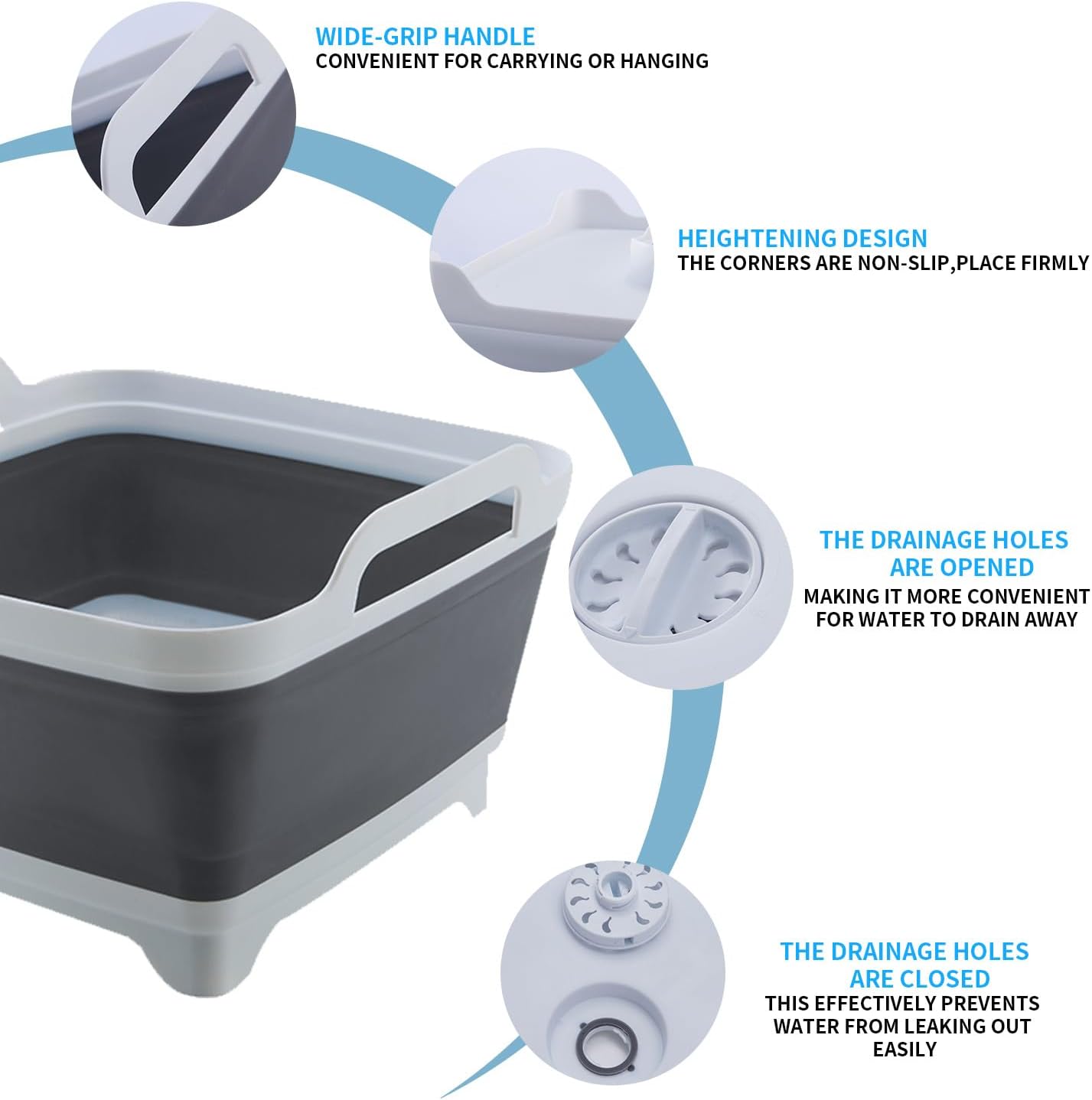 WIDE-GRIP HANDLE
CONVENIENT FOR CARRYING OR HANGING

HEIGHTENING DESIGN
THE CORNERS ARE NON-SLIP,PLACE FIRMLY

THE DRAINAGE HOLES ARE OPENED
MAKING IT MORE CONVENIENT FOR WATER TO DRAIN AWAY

THE DRAINAGE HOLES ARE CLOSED
THIS EFFECTIVELY PREVENTS WATER FROM LEAKING OUT EASILY